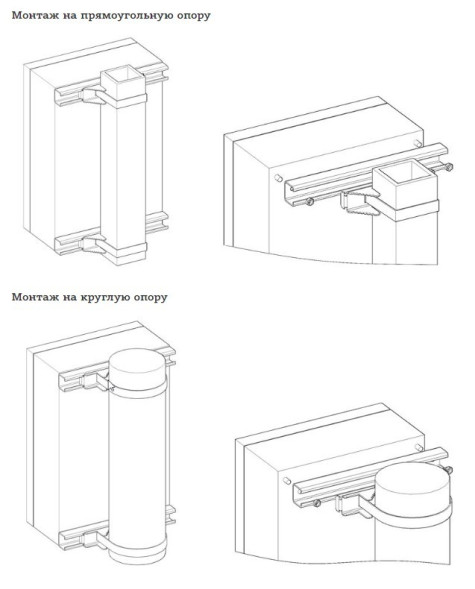 Монтаж на прямоугольную опору

Монтаж на круглую опору