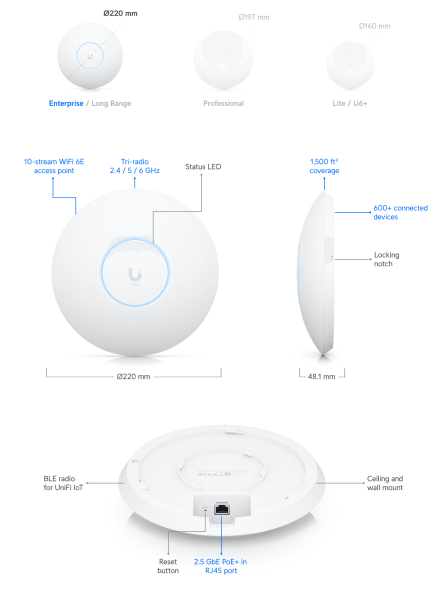 Ø220 mm

Ø197 mm

Ø160 mm

Enterprise / Long Range

Professional

Lite / U6+

10-stream WiFi 6E access point

Tri-radio 2.4 / 5 / 6 GHz

Status LED

1,500 ft² coverage

600+ connected devices

Locking notch

Ø220 mm

48.1 mm

BLE radio for UniFi IoT

Ceiling and wall mount

Reset button

2.5 GbE PoE+ in RJ45 port