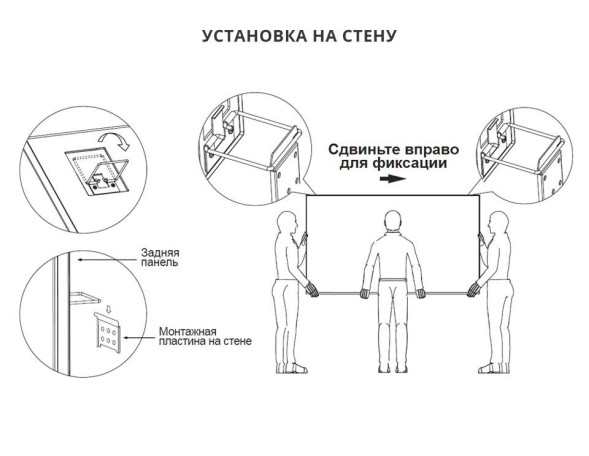 УСТАНОВКА НА СТЕНУ

Сдвиньте вправо для фиксации

Задняя панель

Монтажная пластина на стене