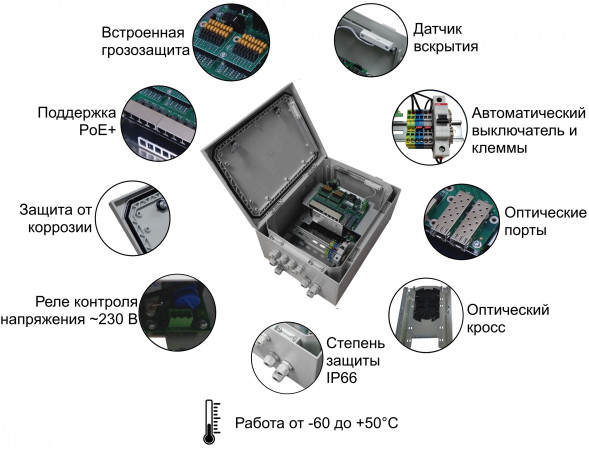 Встроенная грозозащита

Датчик вскрытия

Поддержка PoE+

Автоматический выключатель и клеммы

Защита от коррозии

Оптические порты

Реле контроля напряжения ~230 В

Оптический кросс

Степень защиты IP66

Работа от -60 до +50°C