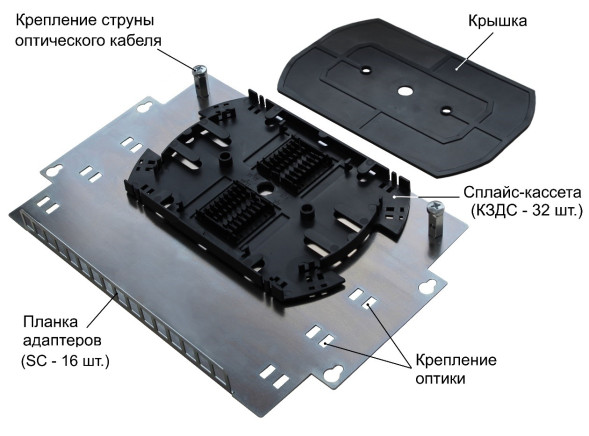 Крепление струны оптического кабеля

Крышка

Сплайс-кассета (КЗДС - 32 шт.)

Планка адаптеров (SC - 16 шт.)

Крепление оптики