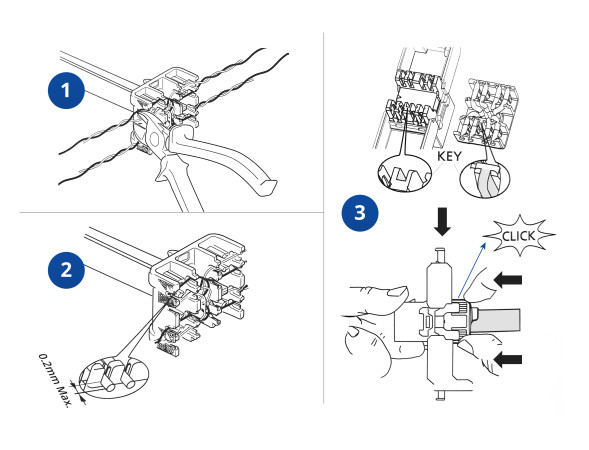 1

2

0.2mm Max.

KEY

3

CLICK