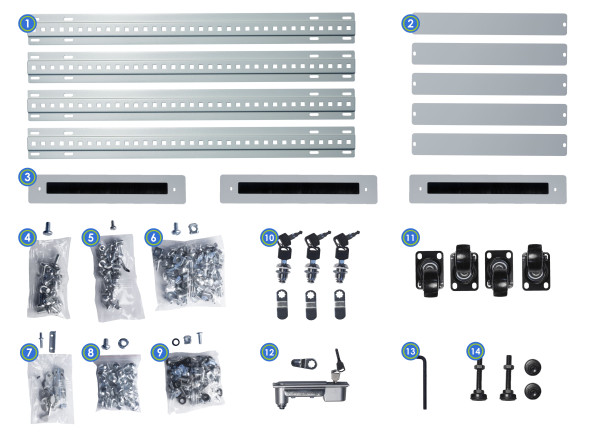 1
2
3
4
5
6
10
11
7
8
9
12
13
14