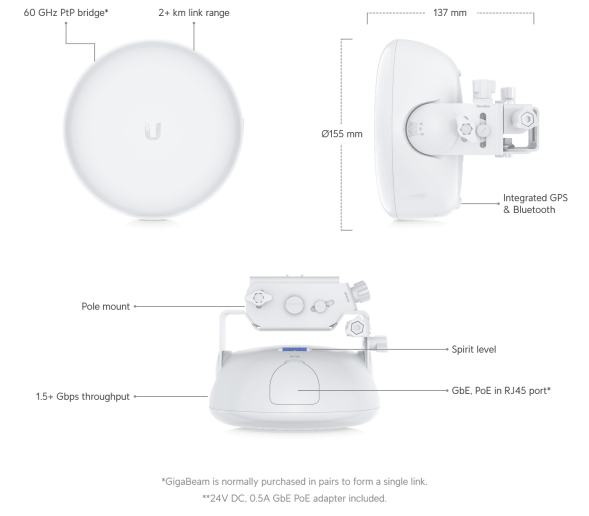 60 GHz PtP bridge*

2+ km link range

137 mm

Ø155 mm

Integrated GPS & Bluetooth

Pole mount

Spirit level

1.5+ Gbps throughput

GbE, PoE in RJ45 port*

*GigaBeam is normally purchased in pairs to form a single link.

**24V DC, 0.5A GbE PoE adapter included.