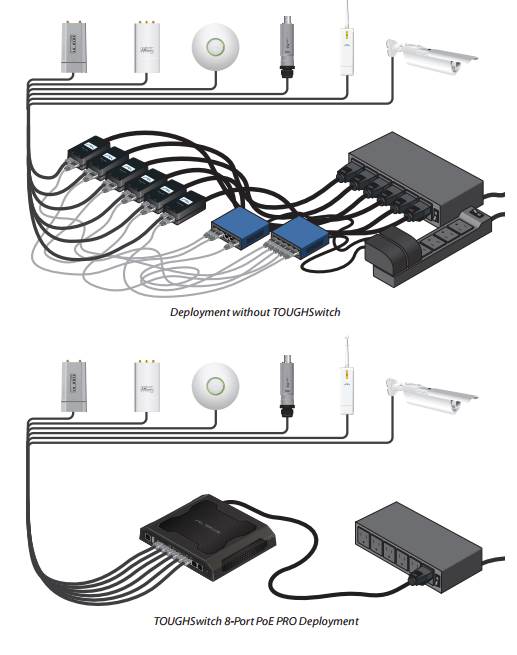 Deployment without TOUGHSwitch

TOUGHSwitch 8-Port PoE PRO Deployment